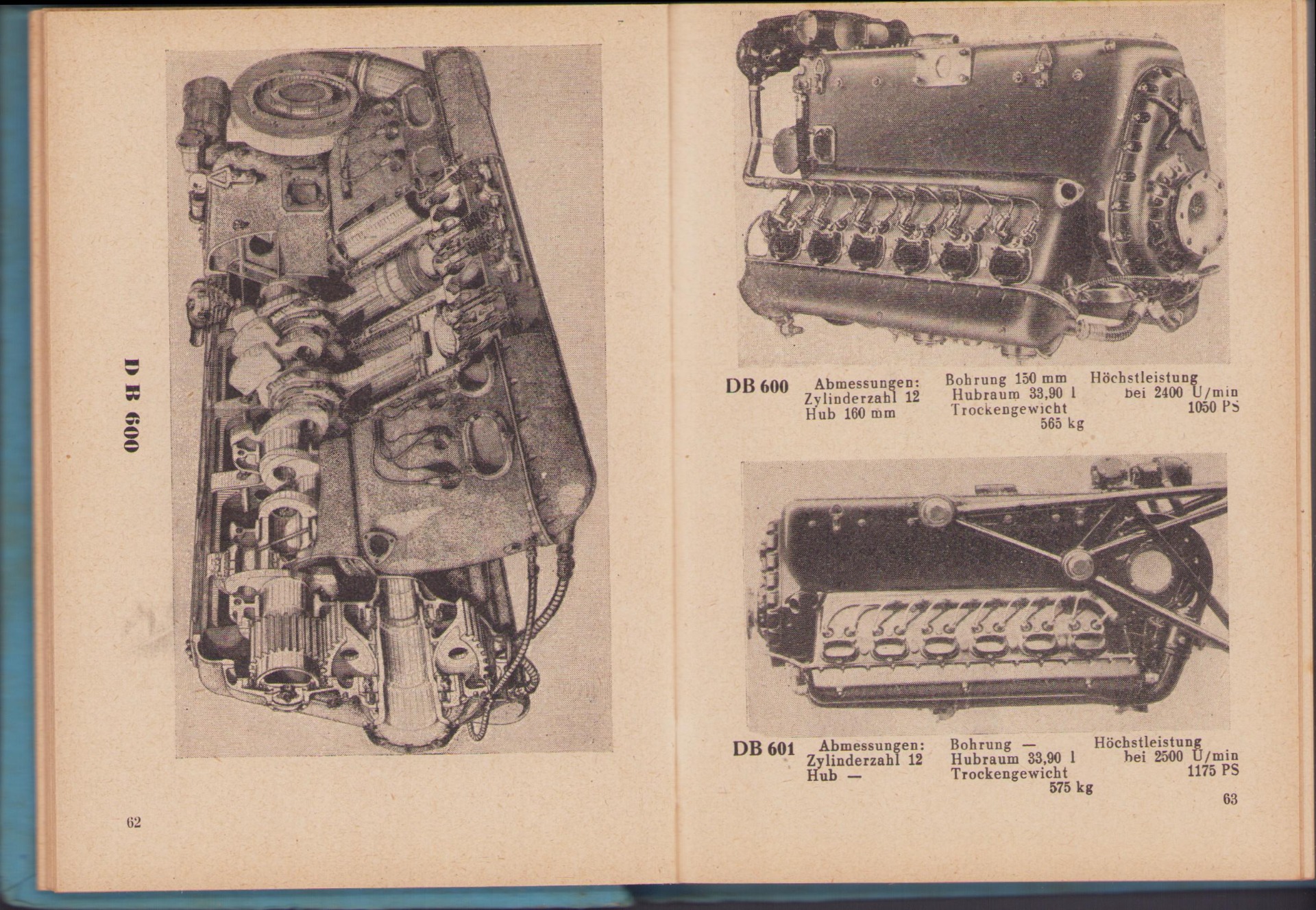 D B 600

62

DB 600 Abmessungen: Zylinderzahl 12 Hub 160 mm

Bohrung 150 mm Hubraum 33,90 l Trockengewicht 565 kg

Höchstleistung bei 2400 U/min 1050 PS

DB 601 Abmessungen: Zylinderzahl 12 Hub —

Bohrung — Hubraum 33,90 l Trockengewicht 575 kg

Höchstleistung bei 2500 U/min 1175 PS

63